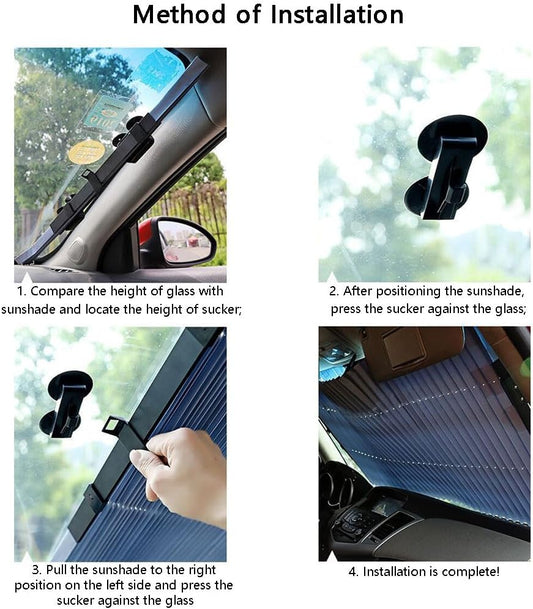 Method of Installation

1. Compare the height of glass with sunshade and locate the height of sucker;

2. After positioning the sunshade, press the sucker against the glass;

3. Pull the sunshade to the right position on the left side and press the sucker against the glass

4. Installation is complete!