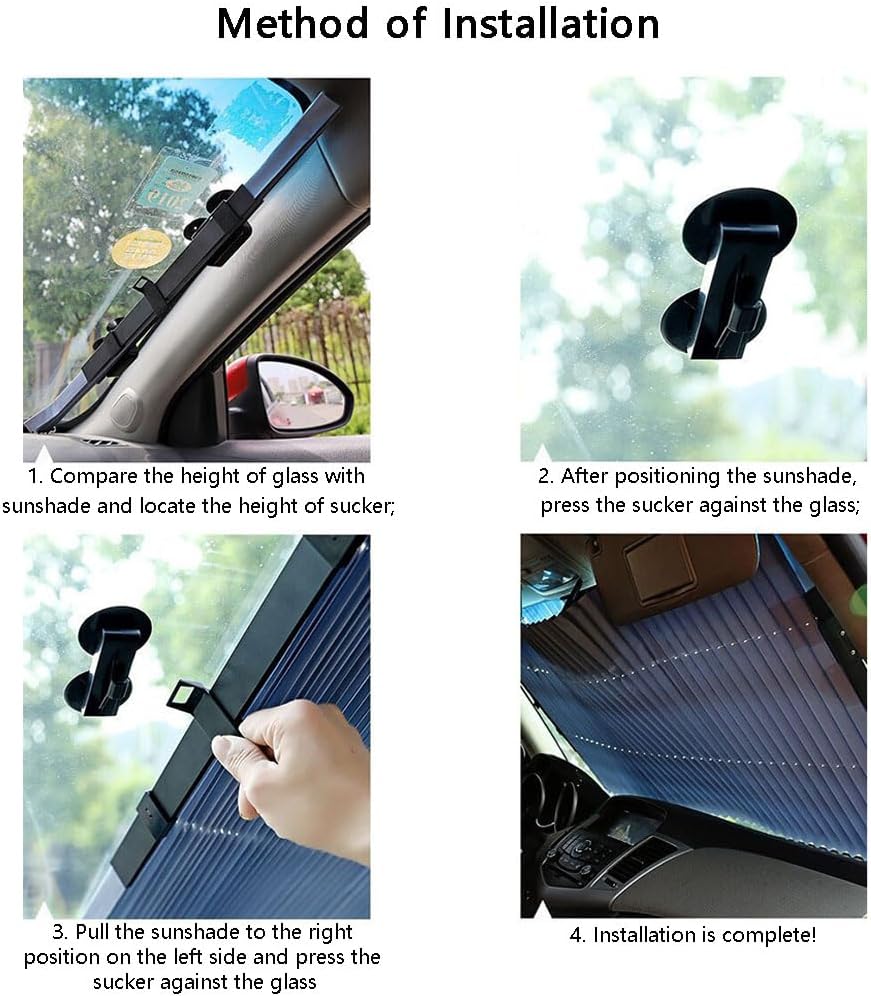 Method of Installation

1. Compare the height of glass with sunshade and locate the height of sucker;

2. After positioning the sunshade, press the sucker against the glass;

3. Pull the sunshade to the right position on the left side and press the sucker against the glass

4. Installation is complete!